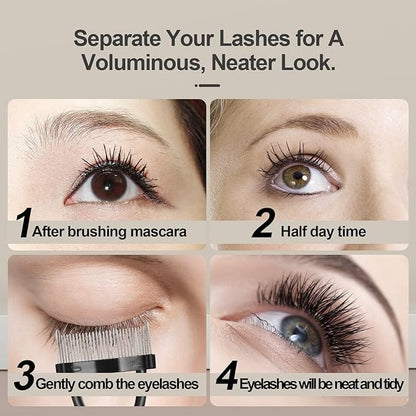 Separate Your Lashes for A Voluminous, Neater Look.

1 After brushing mascara

2 Half day time

3 Gently comb the eyelashes

4 Eyelashes will be neat and tidy