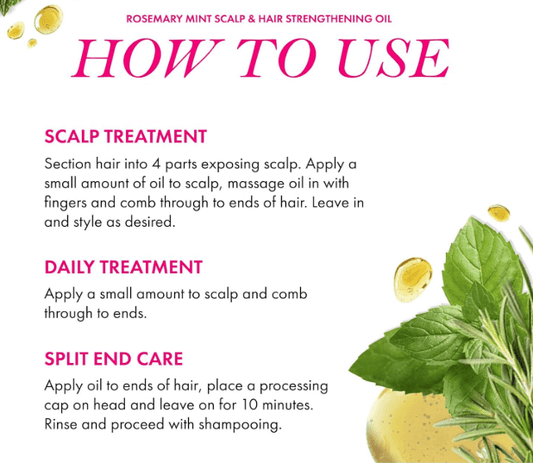 ROSEMARY MINT SCALP & HAIR STRENGTHENING OIL

HOW TO USE

SCALP TREATMENT

Section hair into 4 parts exposing scalp. Apply a small amount of oil to scalp, massage oil in with fingers and comb through to ends of hair. Leave in and style as desired.

DAILY TREATMENT

Apply a small amount to scalp and comb through to ends.

SPLIT END CARE

Apply oil to ends of hair, place a processing cap on head and leave on for 10 minutes. Rinse and proceed with shampooing.