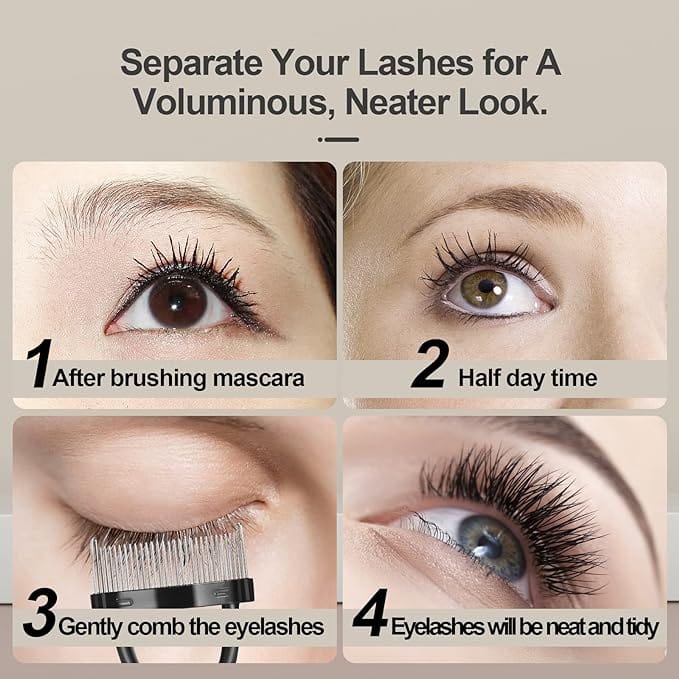 Separate Your Lashes for A Voluminous, Neater Look.

1 After brushing mascara

2 Half day time

3 Gently comb the eyelashes

4 Eyelashes will be neat and tidy